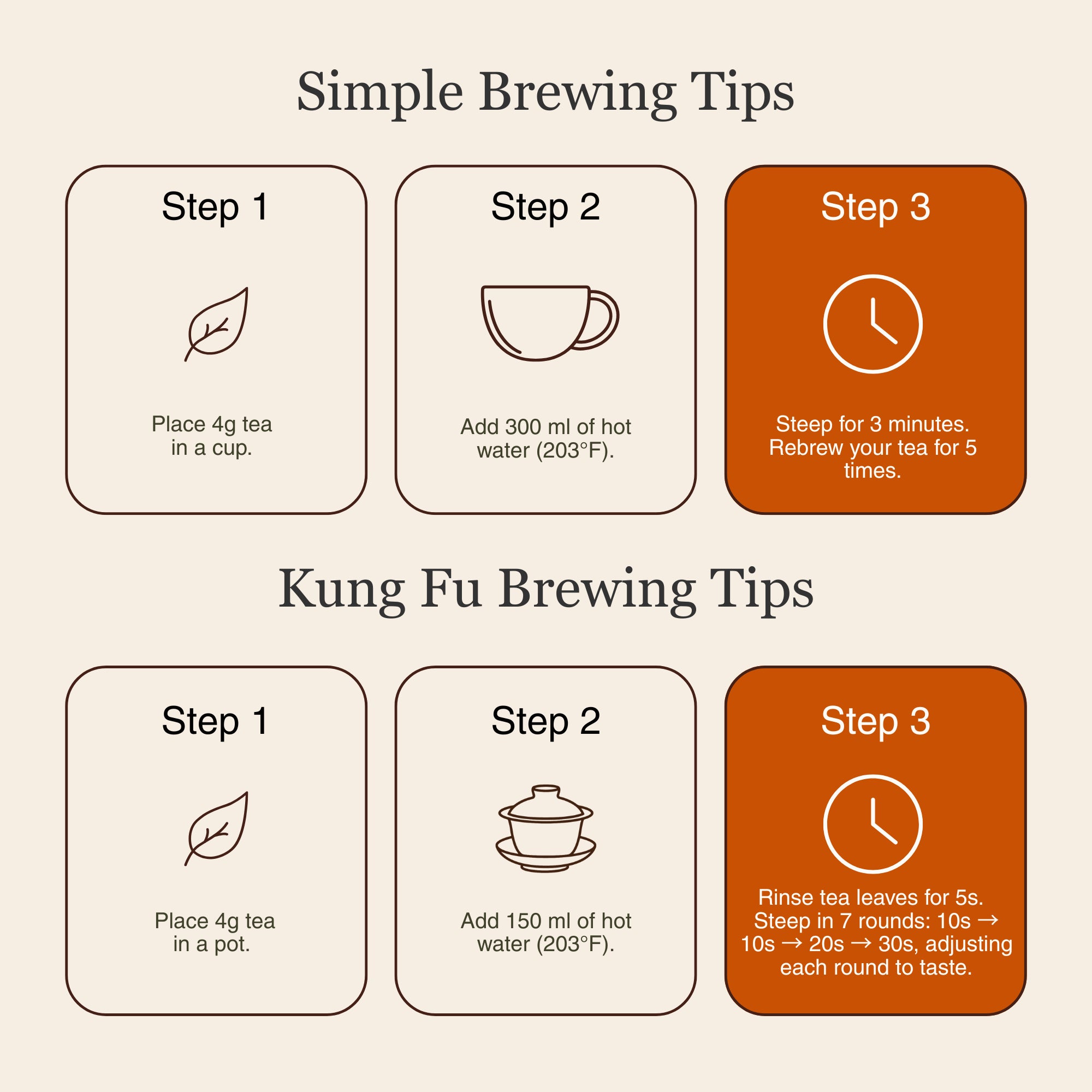 Simple Brewing Tips

Step 1

Place 4g tea in a cup.

Step 2

Add 300 ml of hot water (203°F).

Step 3

Steep for 3 minutes. Rebrew your tea for 5 times.

Kung Fu Brewing Tips

Step 1

Place 4g tea in a pot.

Step 2

Add 150 ml of hot water (203°F).

Step 3

Rinse tea leaves for 5s. Steep in 7 rounds: 10s → 10s → 20s → 30s, adjusting each round to taste.