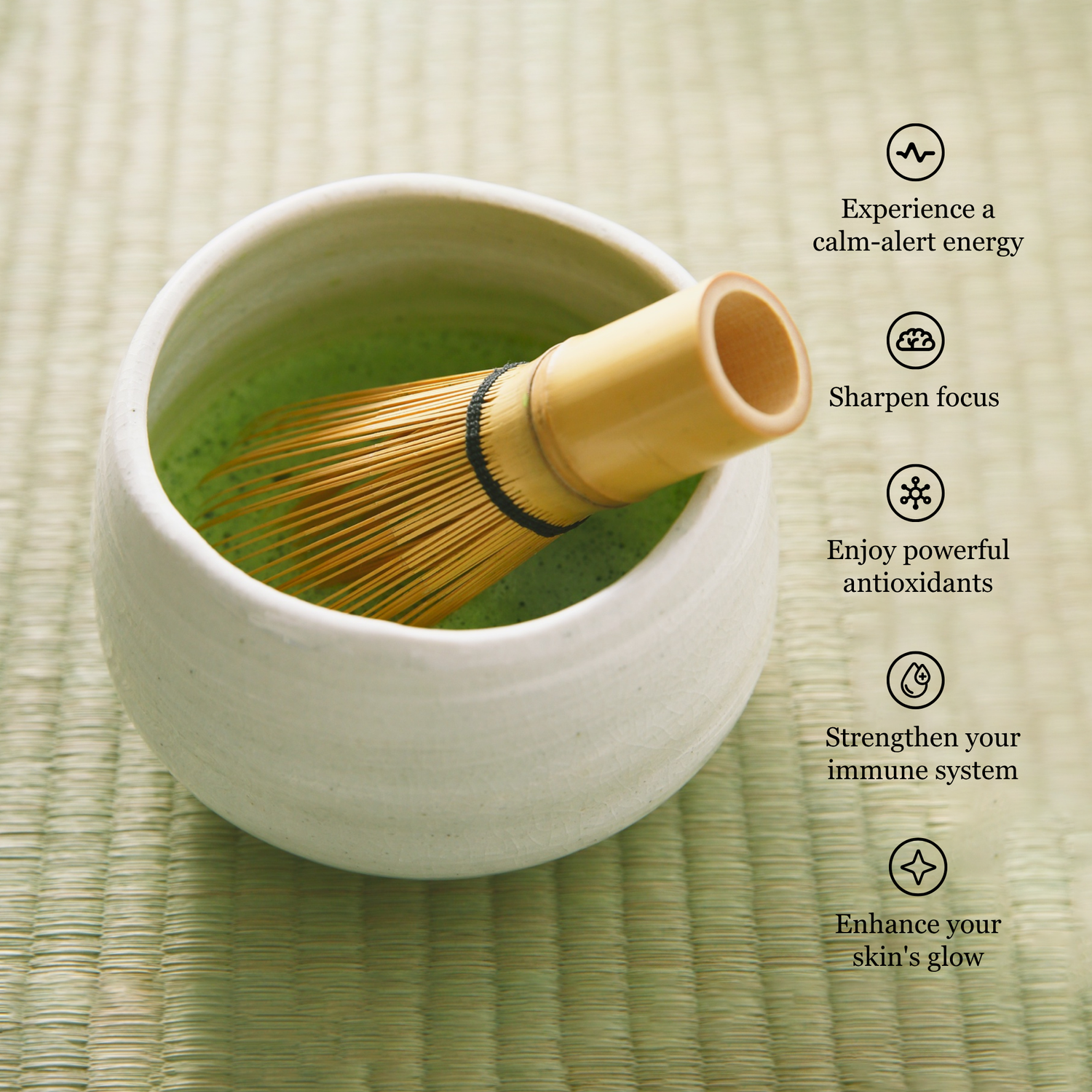 Experience a calm-alert energy

Sharpen focus

Enjoy powerful antioxidants

Strengthen your immune system

Enhance your skin's glow